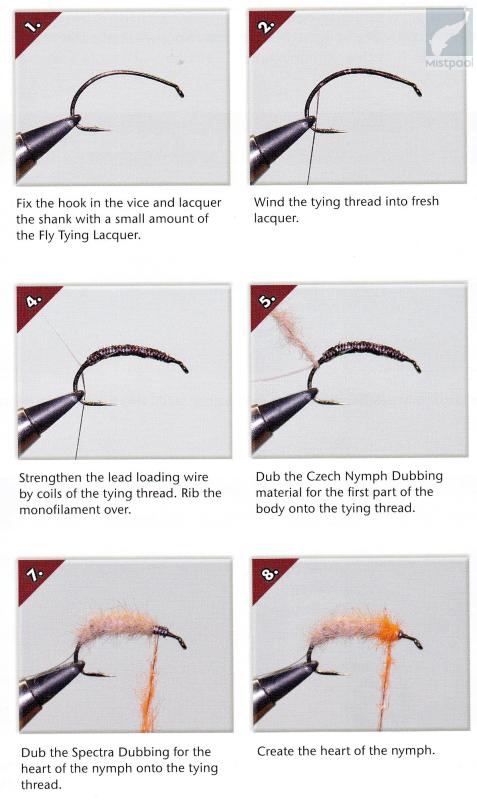 1.

Fix the hook in the vice and lacquer the shank with a small amount of the Fly Tying Lacquer.

2.

Wind the tying thread into fresh lacquer.

4.

Strengthen the lead loading wire by coils of the tying thread. Rib the monofilament over.

5.

Dub the Czech Nymph Dubbing material for the first part of the body onto the tying thread.

7.

Dub the Spectra Dubbing for the heart of the nymph onto the tying thread.

8.

Create the heart of the nymph.

Mistpool