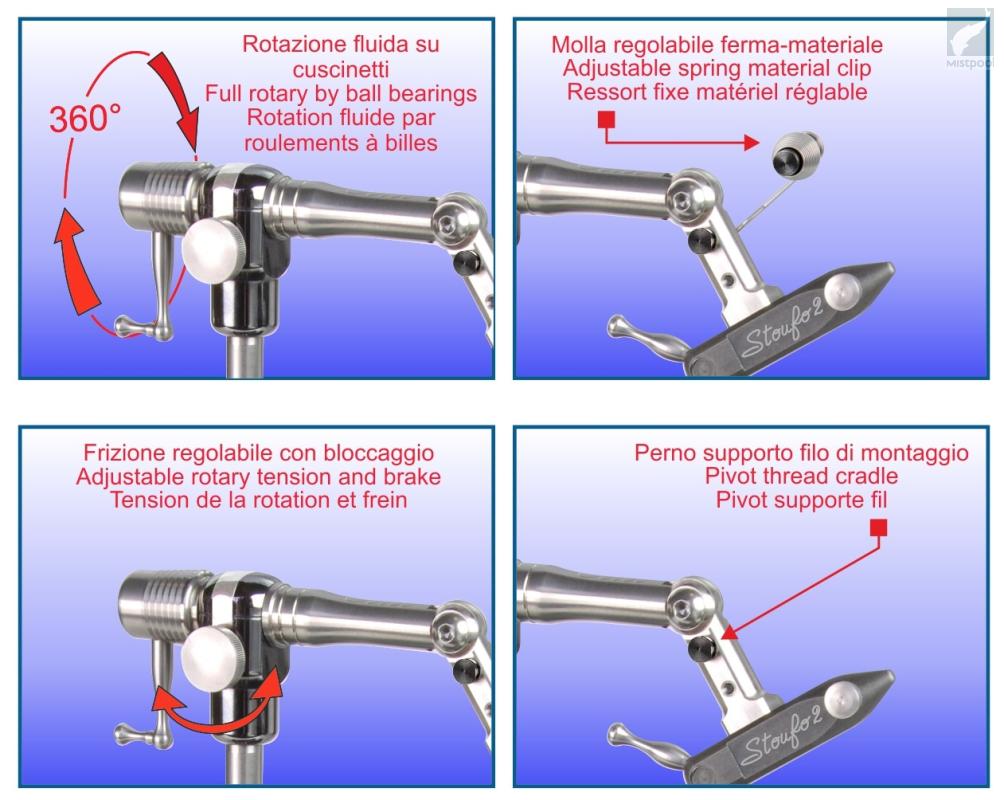 360°

Rotazione fluida su cuscinetti
Full rotary by ball bearings
Rotation fluide par roulements à billes

Molla regolabile ferma-materiale
Adjustable spring material clip
Ressort fixe matériel réglable

Stoufo 2

Mistpool

Frizione regolabile con bloccaggio
Adjustable rotary tension and brake
Tension de la rotation et frein

Perno supporto filo di montaggio
Pivot thread cradle
Pivot supporte fil

Stoufo 2