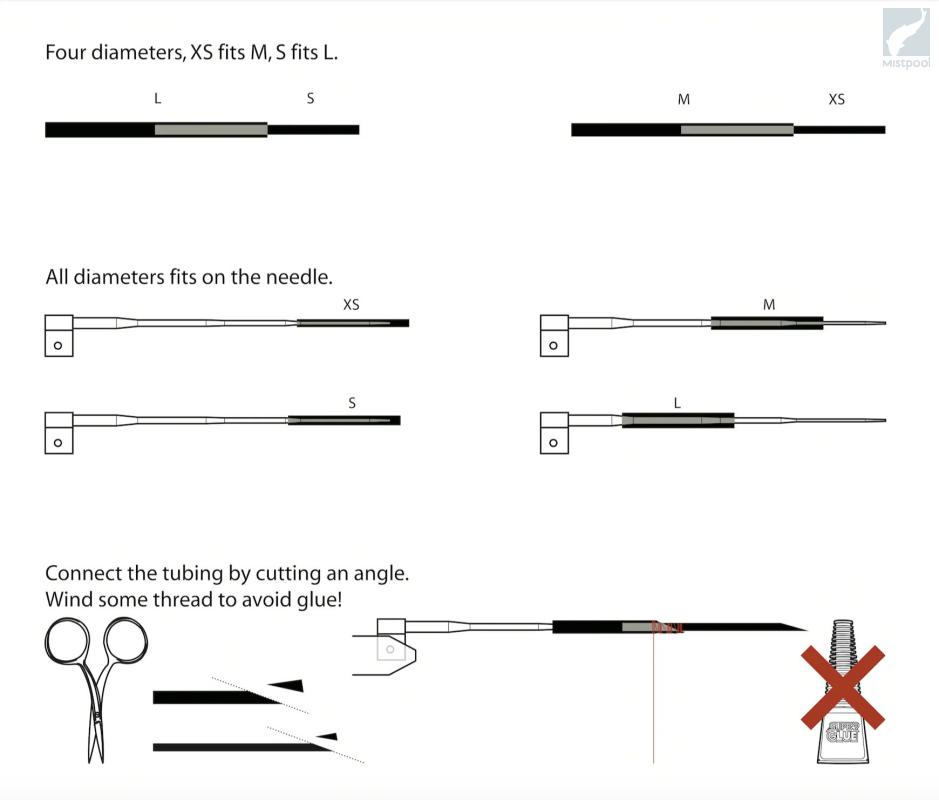 Mistpool

Four diameters, XS fits M, S fits L.

L S

M XS

All diameters fits on the needle.

XS

M

S

L

Connect the tubing by cutting an angle.
Wind some thread to avoid glue!

SUPER GLUE